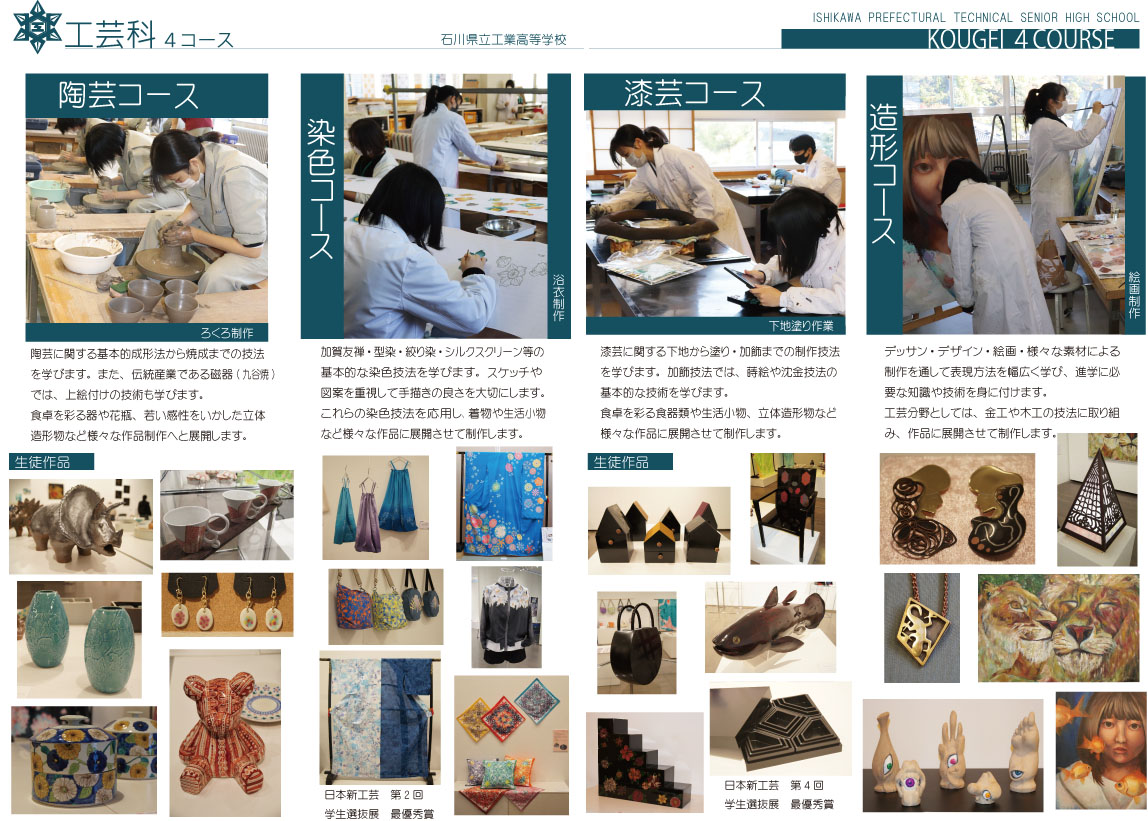 工芸科 4コース

石川県立工業高等学校

ISHIKAWA PREFECTURAL TECHNICAL SENIOR HIGH SCHOOL
KOUGEI 4 COURSE

陶芸コース

ろくろ制作

陶芸に関する基本的成形法から焼成までの技法を学びます。また、伝統産業である磁器（九谷焼）では、上絵付けの技術も学びます。
食卓を彩る器や花瓶、若い感性をいかした立体造形物など様々な作品制作へと展開します。

生徒作品

染色コース

浴衣制作

加賀友禅・型染・絞り染・シルクスクリーン等の基本的な染色技法を学びます。スケッチや図案を重視して手描きの良さを大切にします。
これらの染色技法を応用し、着物や生活小物など様々な作品に展開させて制作します。

日本新工芸　第２回
学生選抜展　最優秀賞

漆芸コース

下地塗り作業

漆芸に関する下地から塗り・加飾までの制作技法を学びます。加飾技法では、蒔絵や沈金技法の基本的な技術を学びます。
食卓を彩る食器類や生活小物、立体造形物など様々な作品に展開させて制作します。

生徒作品

日本新工芸　第４回
学生選抜展　最優秀賞

造形コース

絵画制作

デッサン・デザイン・絵画・様々な素材による制作を通して表現方法を幅広く学び、進学に必要な知識や技術を身に付けます。
工芸分野としては、金工や木工の技法に取り組み、作品に展開させて制作します。