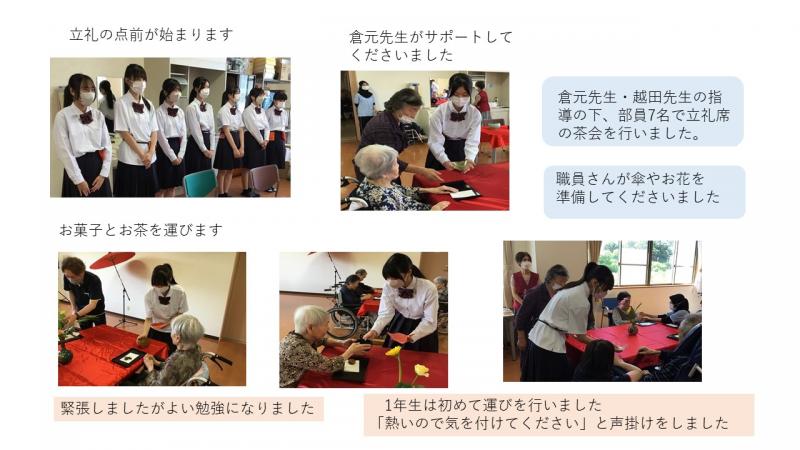 立礼の点前が始まります

倉元先生がサポートしてくださいました

倉元先生・越田先生の指導の下、部員7名で立礼席の茶会を行いました。

職員さんが傘やお花を準備してくださいました

お菓子とお茶を運びます

緊張しましたがよい勉強になりました

1年生は初めて運びを行いました
「熱いので気を付けてください」と声掛けをしました